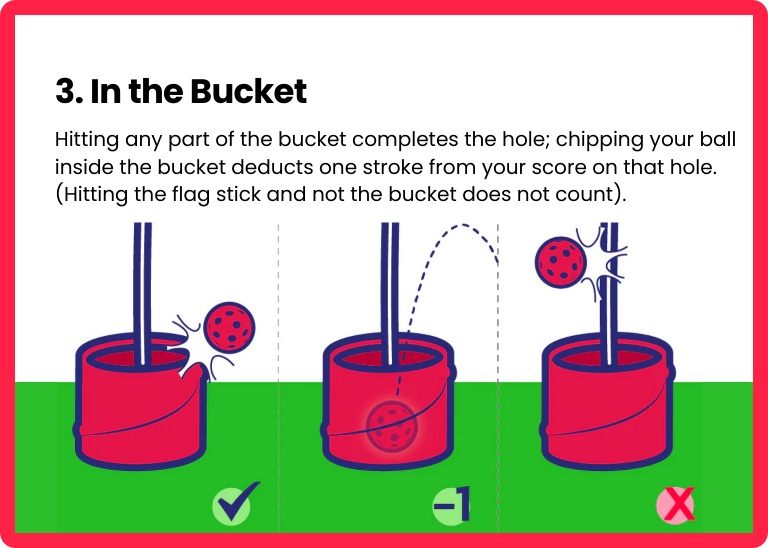 3. In the Bucket

Hitting any part of the bucket completes the hole; chipping your ball inside the bucket deducts one stroke from your score on that hole. (Hitting the flag stick and not the bucket does not count).

-1